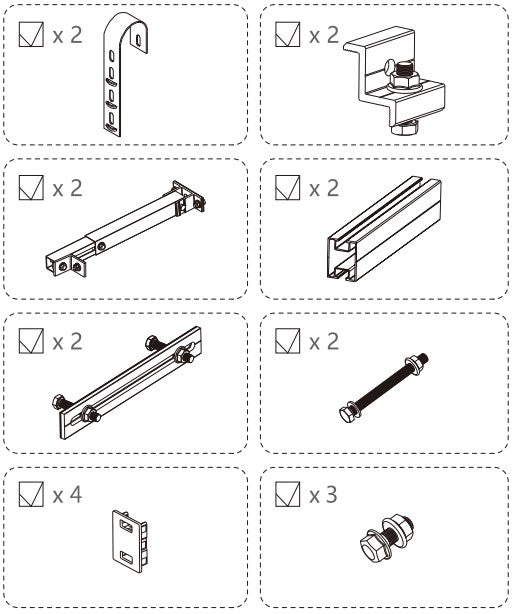 x 2

x 2

x 2

x 2

x 2

x 2

x 4

x 3